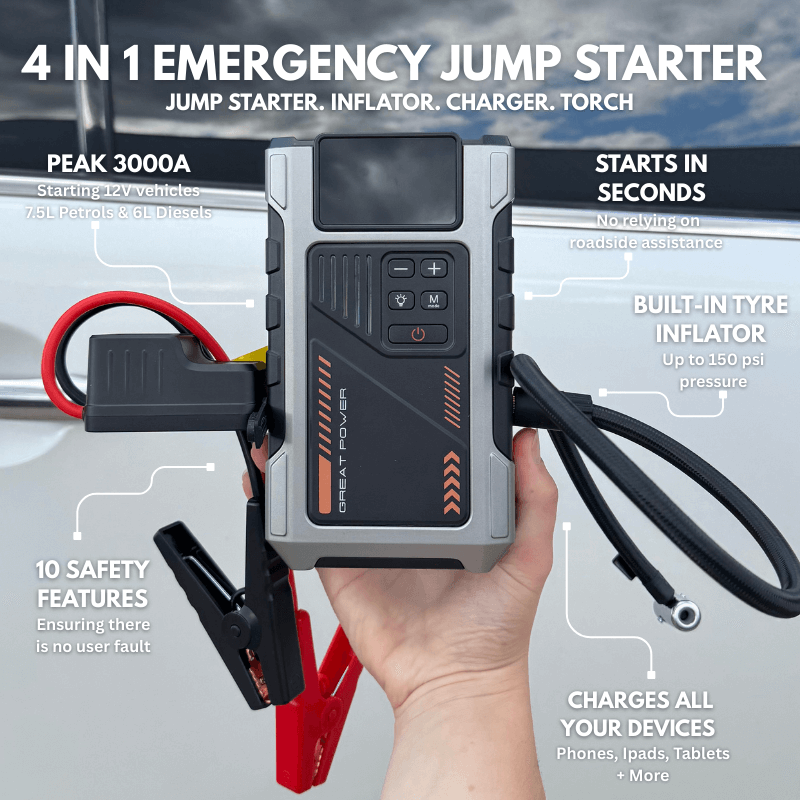 4 IN 1 EMERGENCY JUMP STARTER
JUMP STARTER. INFLATOR. CHARGER. TORCH

PEAK 3000A
Starting 12V vehicles 7.5L Petrols & 6L Diesels

STARTS IN SECONDS
No relying on roadside assistance

BUILT-IN TYRE INFLATOR
Up to 150 psi pressure

M
mode

GREAT POWER

10 SAFETY FEATURES
Ensuring there is no user fault

CHARGES ALL YOUR DEVICES
Phones, Ipads, Tablets + More